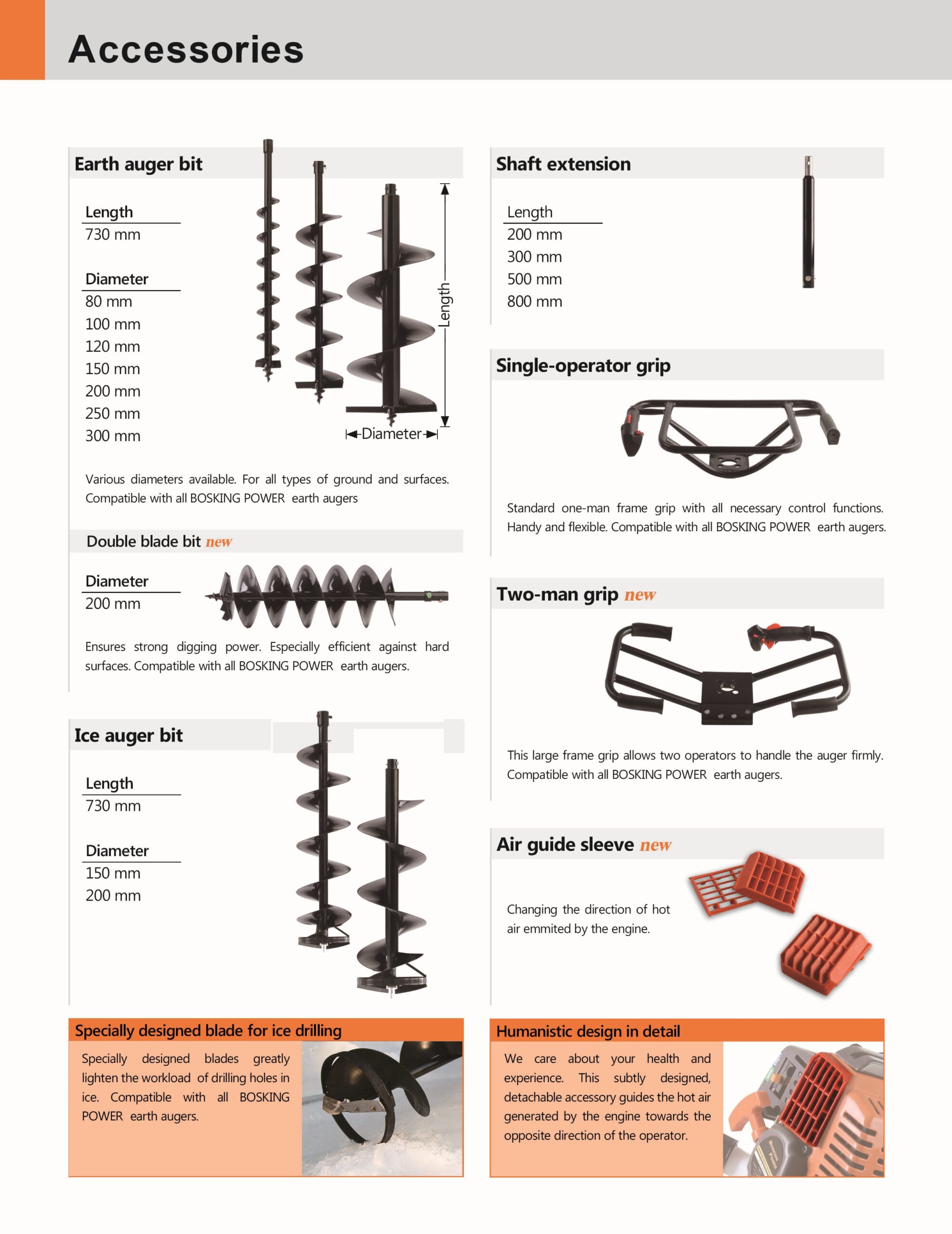 Accessories

Earth auger bit

Length
730 mm

Diameter
80 mm
100 mm
120 mm
150 mm
200 mm
250 mm
300 mm

Length

Diameter

Various diameters available. For all types of ground and surfaces. Compatible with all BOSKING POWER earth augers

Double blade bit new

Diameter
200 mm

Ensures strong digging power. Especially efficient against hard surfaces. Compatible with all BOSKING POWER earth augers.

Ice auger bit

Length
730 mm

Diameter
150 mm
200 mm

Specially designed blade for ice drilling

Specially designed blades greatly lighten the workload of drilling holes in ice. Compatible with all BOSKING POWER earth augers.

Shaft extension

Length
200 mm
300 mm
500 mm
800 mm

Single-operator grip

Standard one-man frame grip with all necessary control functions. Handy and flexible. Compatible with all BOSKING POWER earth augers.

Two-man grip new

This large frame grip allows two operators to handle the auger firmly. Compatible with all BOSKING POWER earth augers.

Air guide sleeve new

Changing the direction of hot air emmited by the engine.

Humanistic design in detail

We care about your health and experience. This subtly designed, detachable accessory guides the hot air generated by the engine towards the opposite direction of the operator.